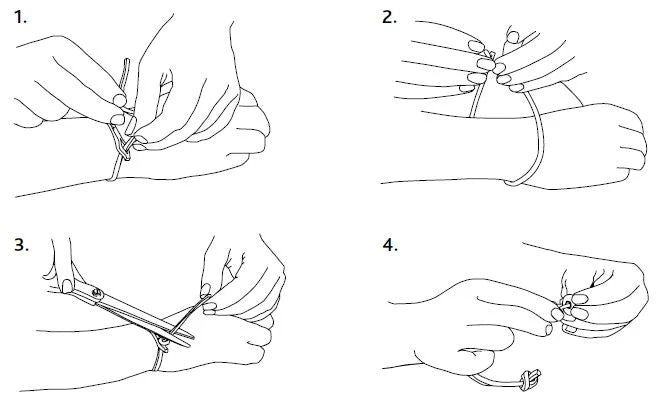 1.

2.

3.

4.